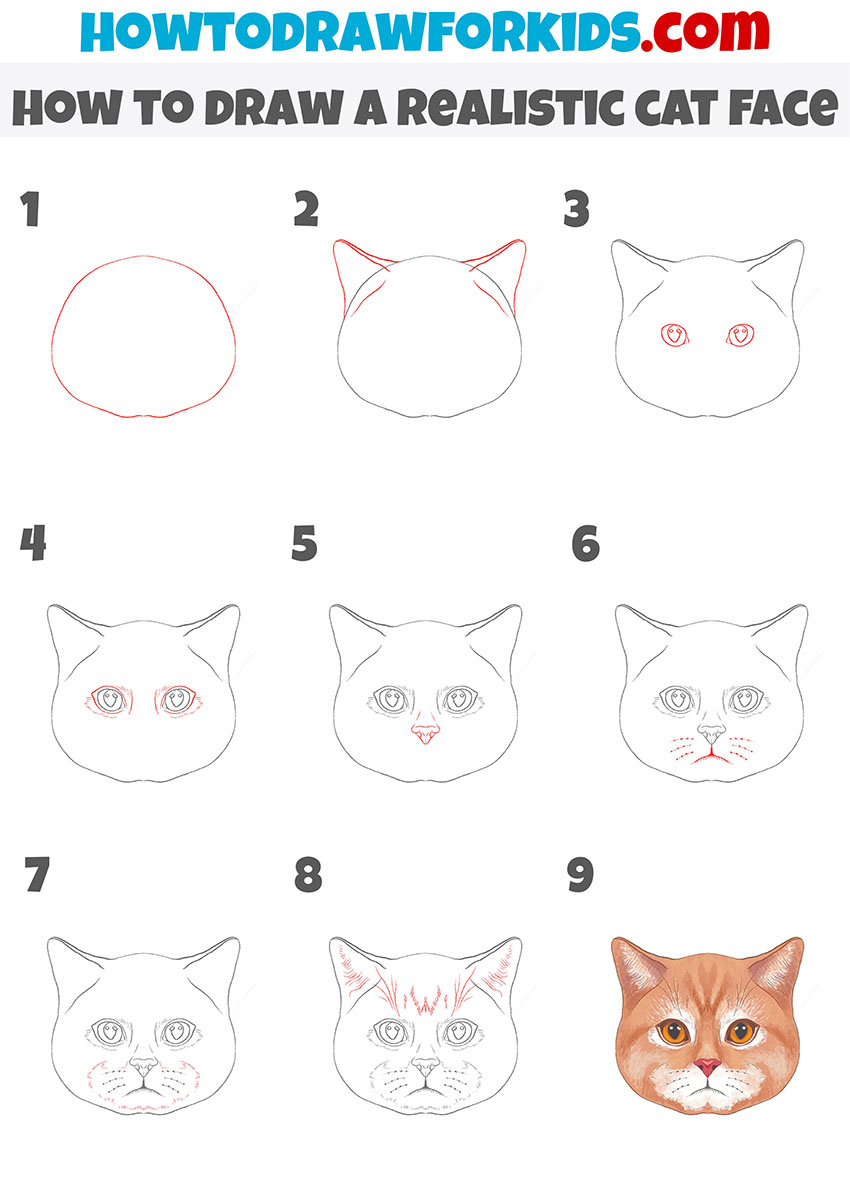 HOWTODRAWFORKIDS.com

HOW TO DRAW A REALISTIC CAT FACE

1

2

3

4

5

6

7

8

9