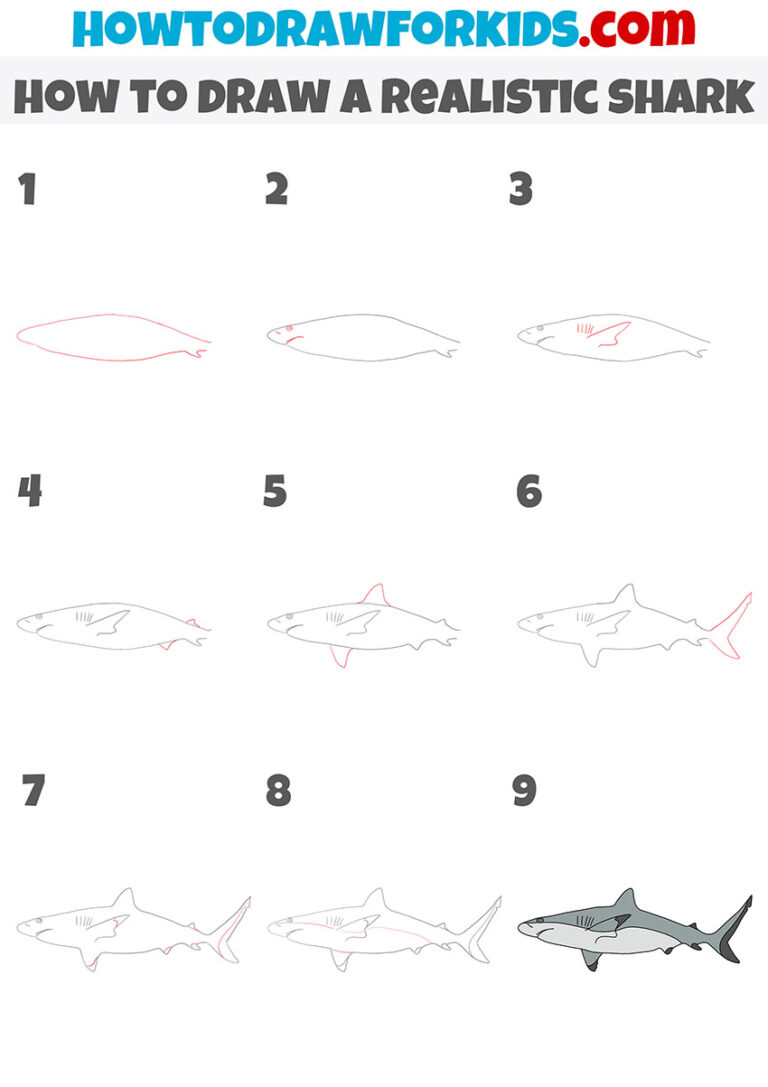 HOWTODRAWFORKIDS.com

HOW TO DRAW A REALISTIC SHARK

1

2

3

4

5

6

7

8

9