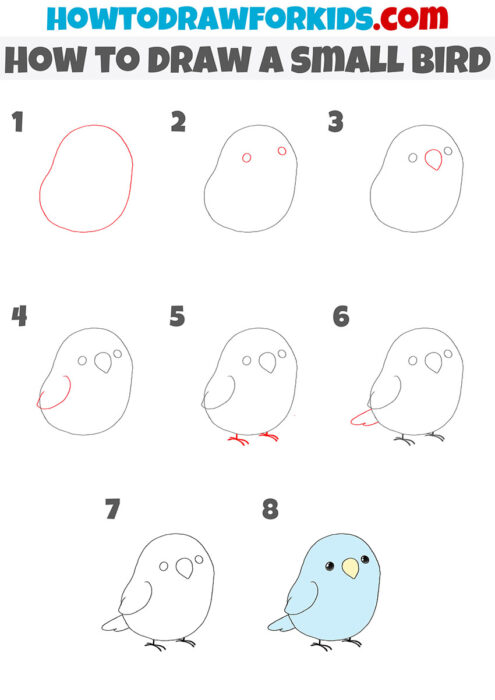 HOWTODRAWFORKIDS.com
HOW TO DRAW A SMALL BIRD

1

2

3

4

5

6

7

8