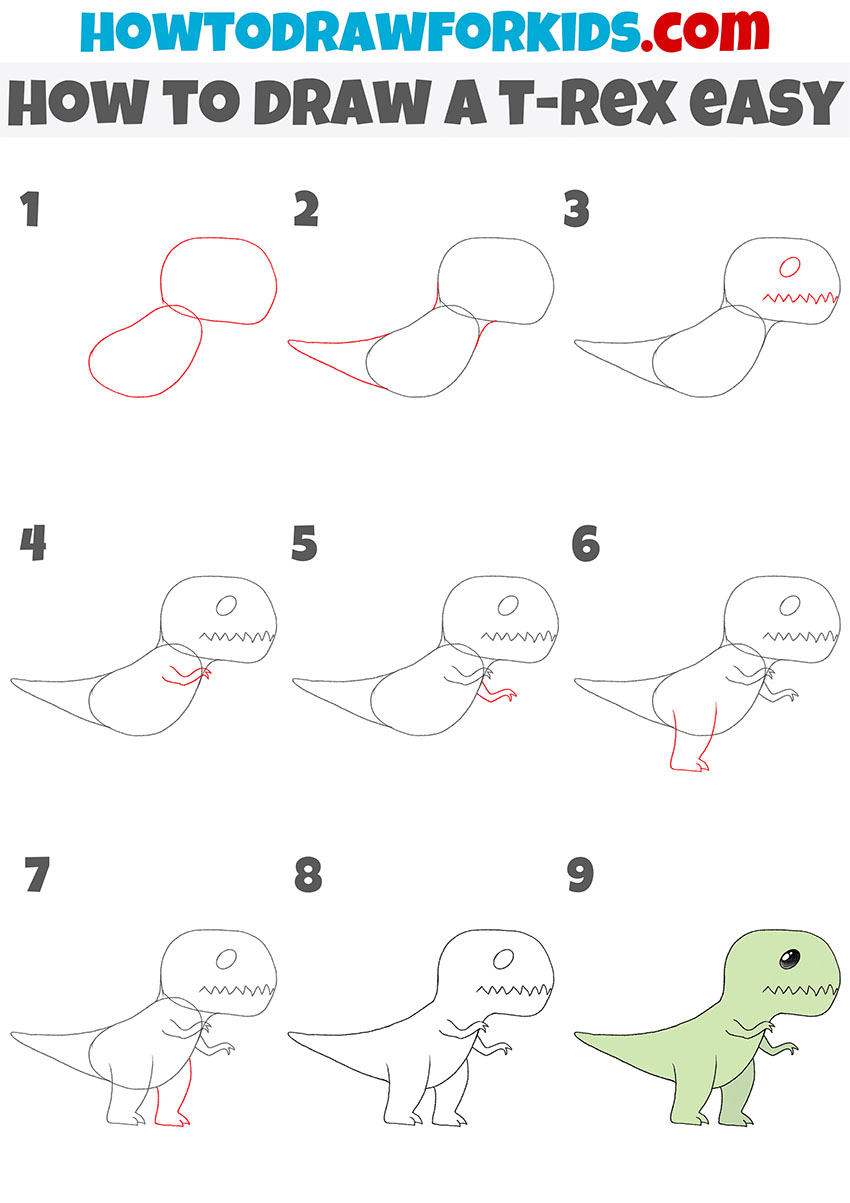 HOWTODRAWFORKIDS.com
HOW TO DRAW A T-REX EASY

1

2

3

4

5

6

7

8

9