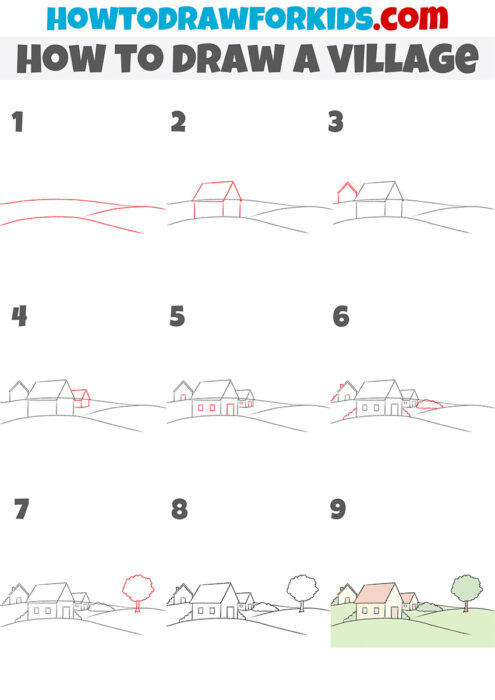 HOWTODRAWFORKIDS.com
HOW TO DRAW A VILLAGE

1

2

3

4

5

6

7

8

9