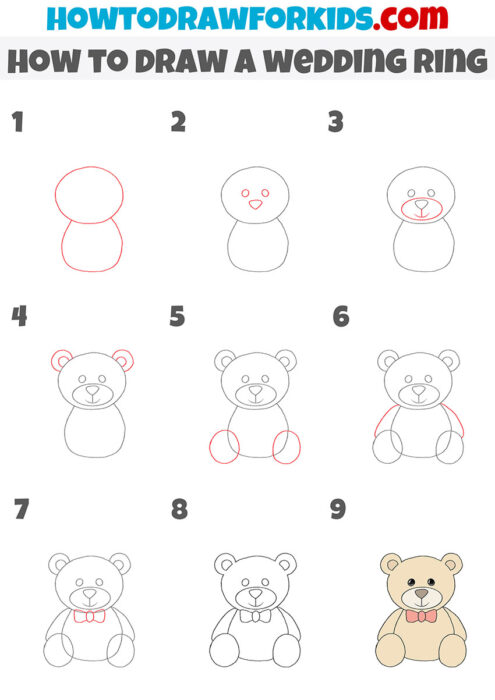 HOWTODRAWFORKIDS.com

HOW TO DRAW A WEDDING RING

1

2

3

4

5

6

7

8

9