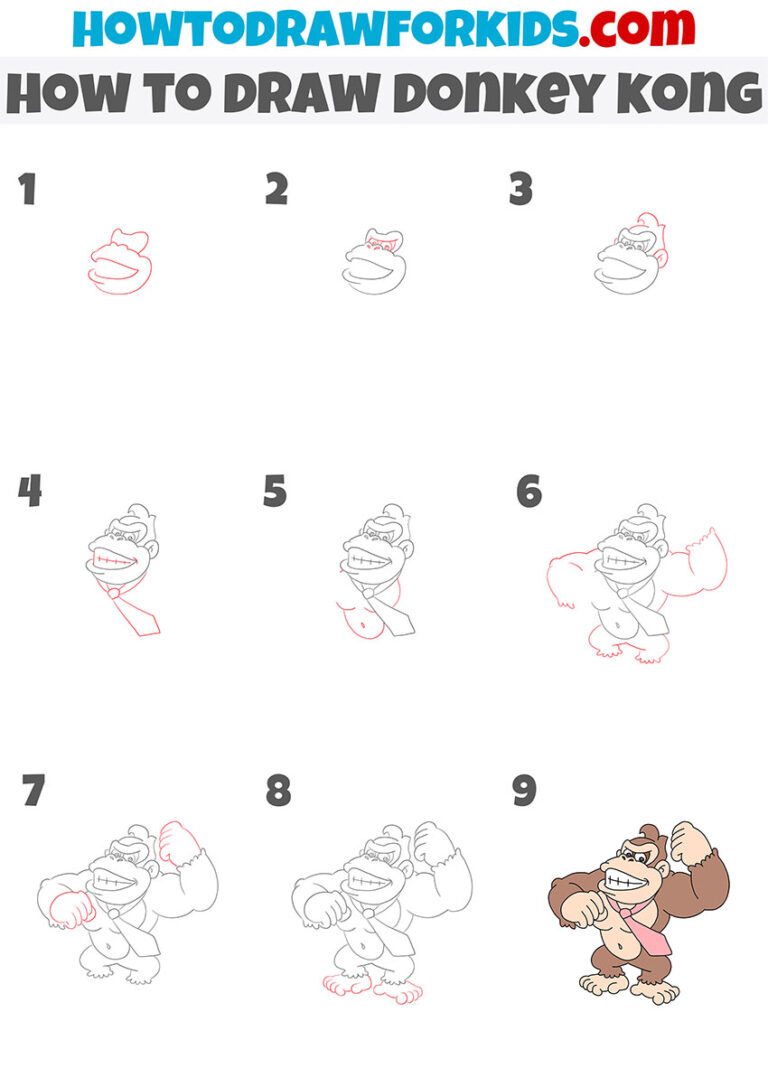 HOWTODRAWFORKIDS.com

HOW TO DRAW DONKEY KONG

1

2

3

4

5

6

7

8

9