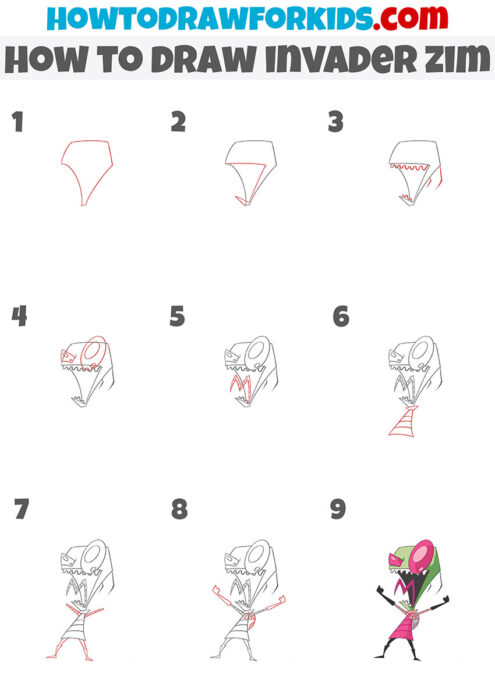 HOWTODRAWFORKIDS.com

HOW TO DRAW INVADER ZIM

1

2

3

4

5

6

7

8

9