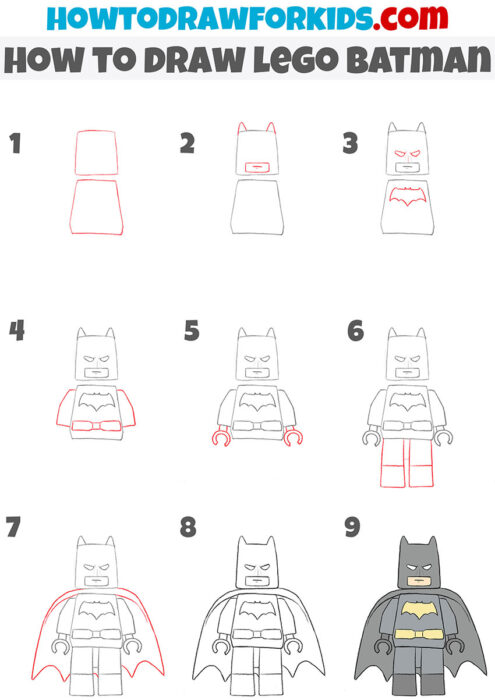 HOWTODRAWFORKIDS.com
HOW TO DRAW LEGO BATMAN

1

2

3

4

5

6

7

8

9