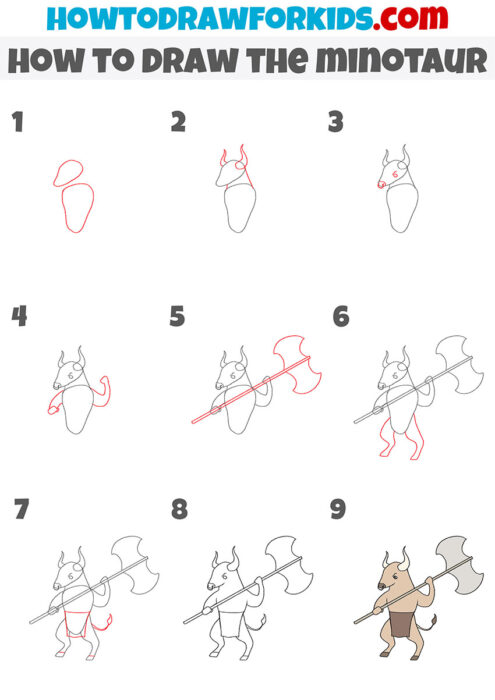 HOWTODRAWFORKIDS.com

HOW TO DRAW THE MINOTAUR

1

2

3

4

5

6

7

8

9