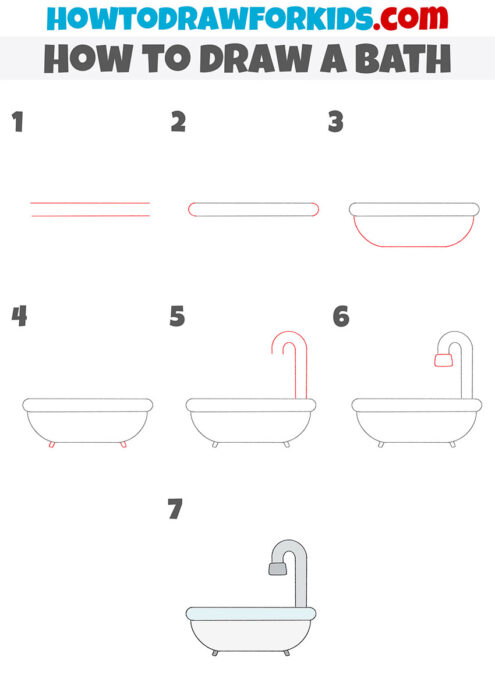 HOWTODRAWFORKIDS.com
HOW TO DRAW A BATH

1

2

3

4

5

6

7