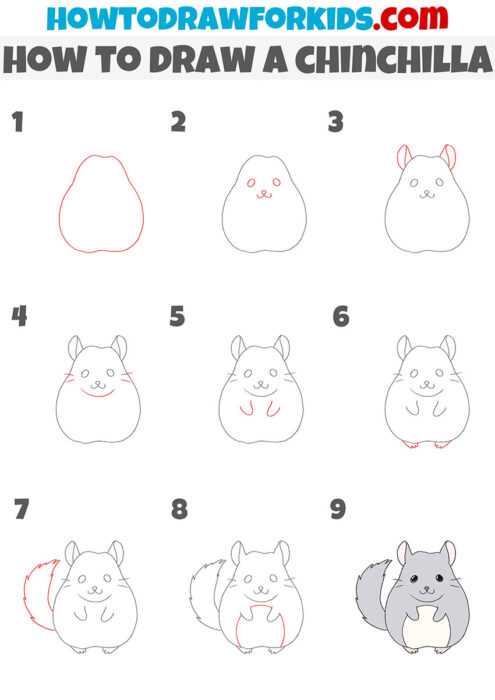 HOWTODRAWFORKIDS.com
HOW TO DRAW A CHINCHILLA

1

2

3

4

5

6

7

8

9