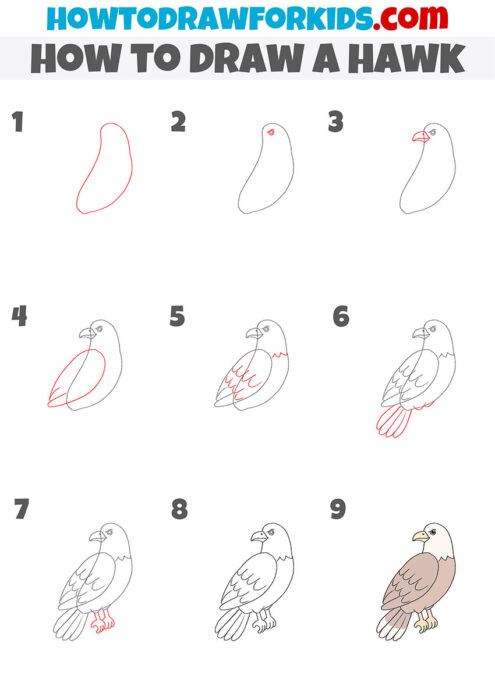 HOWTODRAWFORKIDS.com
HOW TO DRAW A HAWK

1

2

3

4

5

6

7

8

9