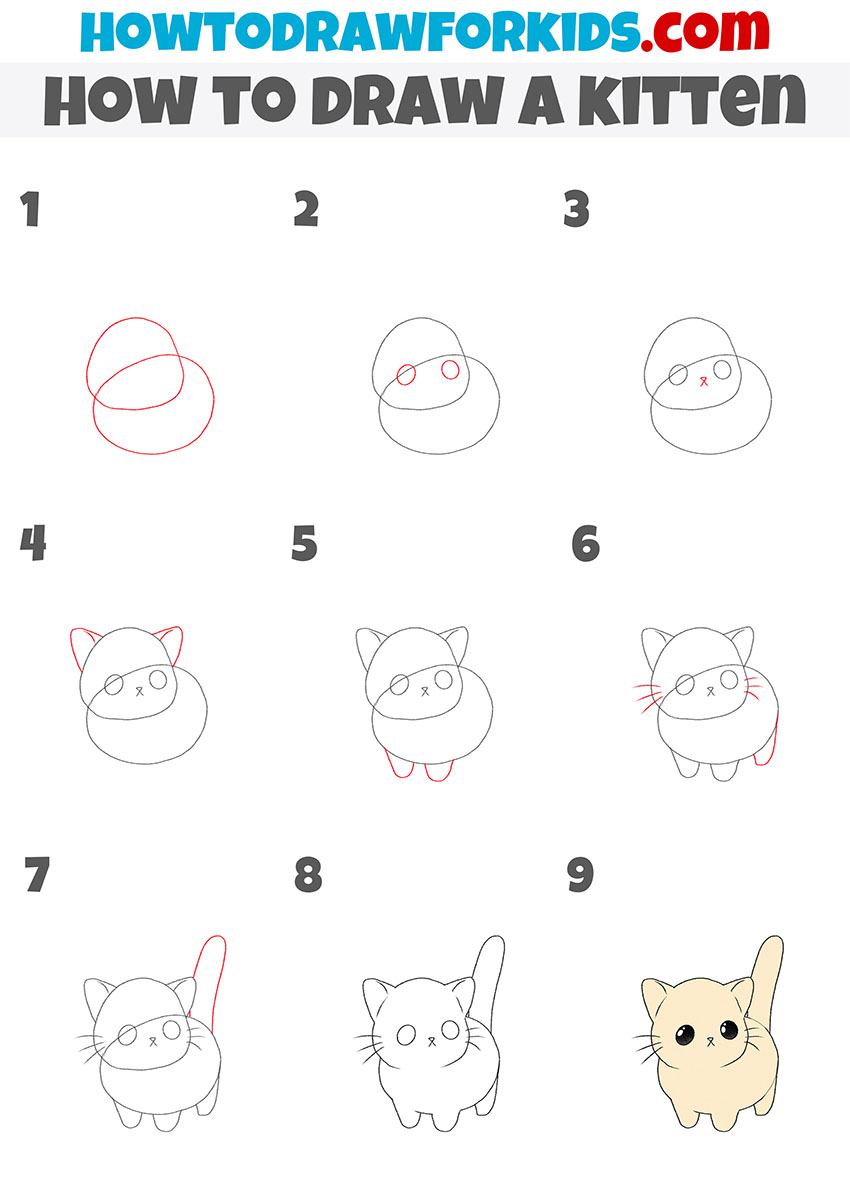 HOWTODRAWFORKIDS.com

HOW TO DRAW A KITTEN

1

2

3

4

5

6

7

8

9