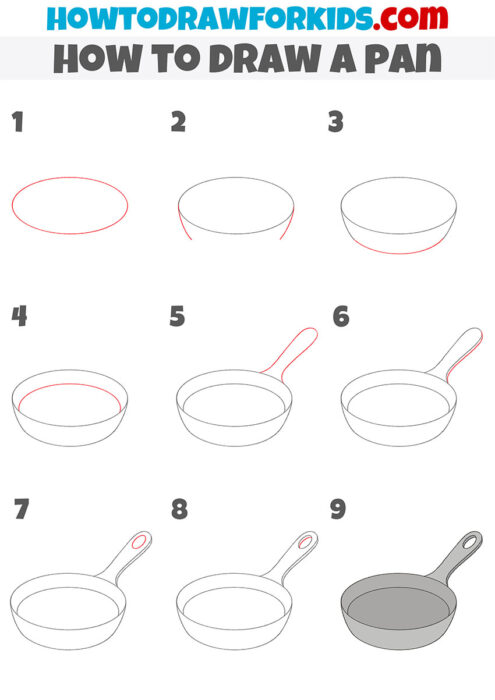 HOWTODRAWFORKIDS.com
HOW TO DRAW A PAN

1

2

3

4

5

6

7

8

9