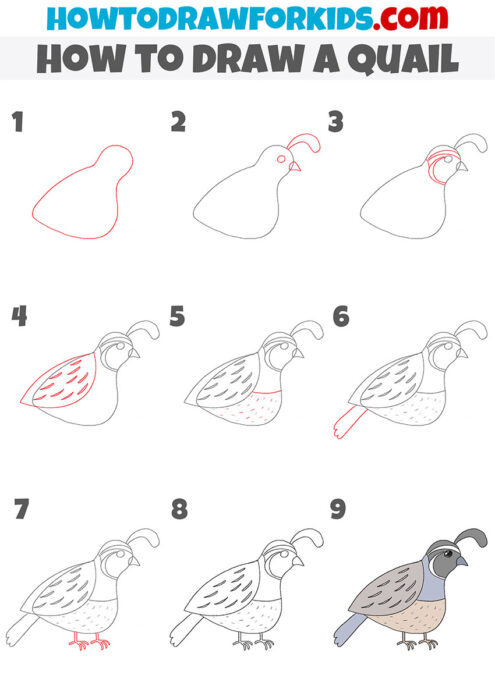 HOWTODRAWFORKIDS.com

HOW TO DRAW A QUAIL

1

2

3

4

5

6

7

8

9