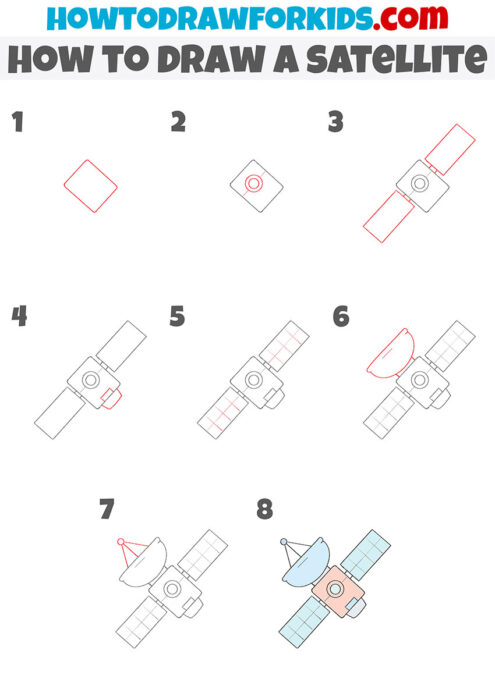 HOWTODRAWFORKIDS.com
HOW TO DRAW A SATELLITE

1

2

3

4

5

6

7

8