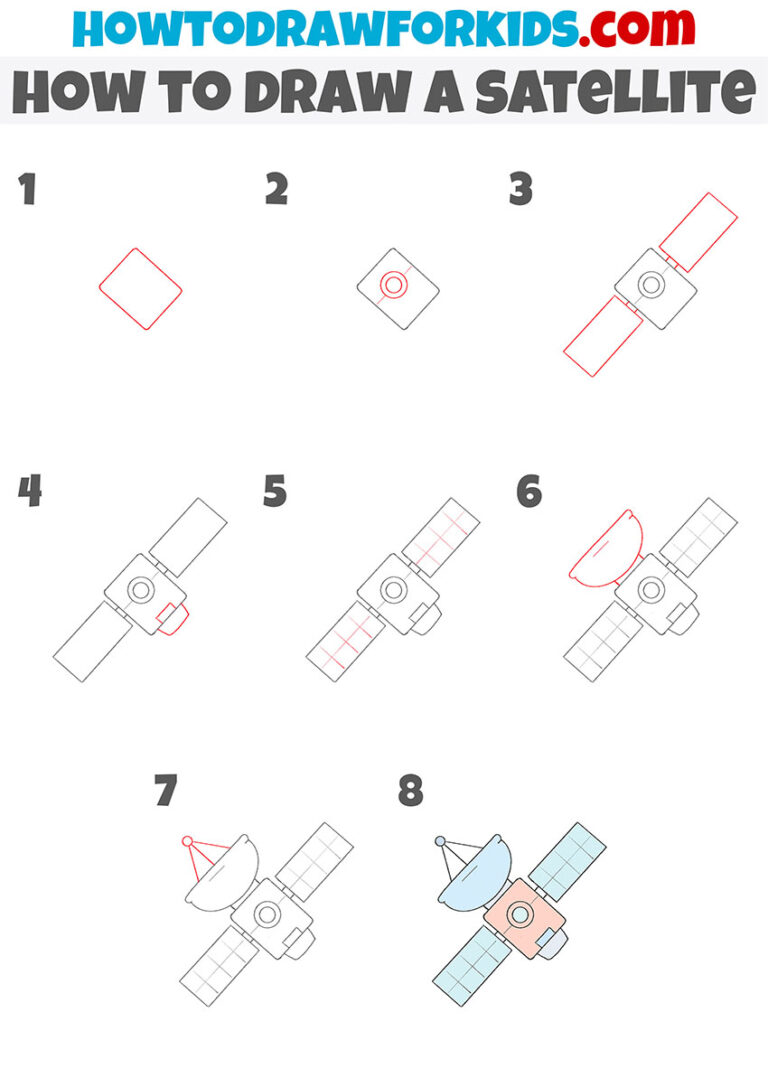 HOWTODRAWFORKIDS.com

HOW TO DRAW A SATELLITE

1

2

3

4

5

6

7

8