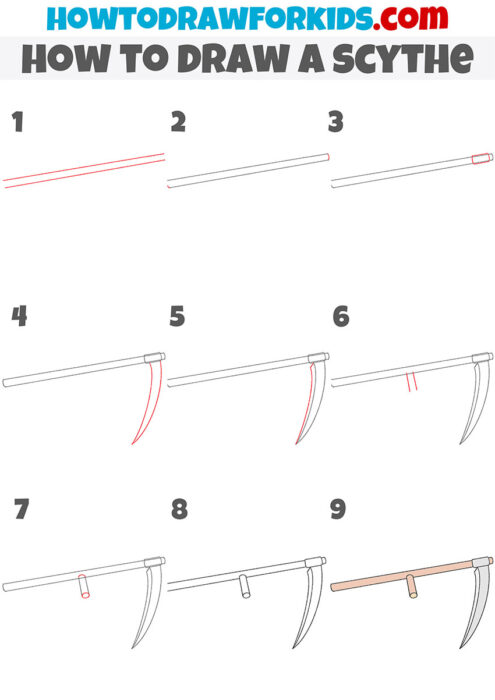 HOWTODRAWFORKIDS.com
HOW TO DRAW A SCYTHE

1

2

3

4

5

6

7

8

9