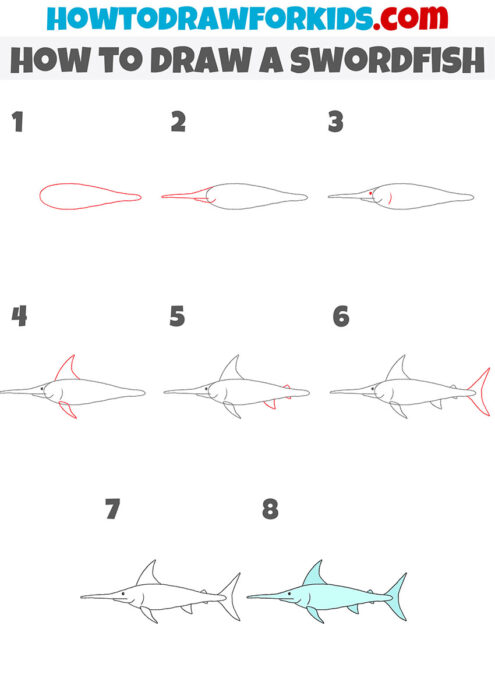 HOWTODRAWFORKIDS.com
HOW TO DRAW A SWORDFISH

1

2

3

4

5

6

7

8