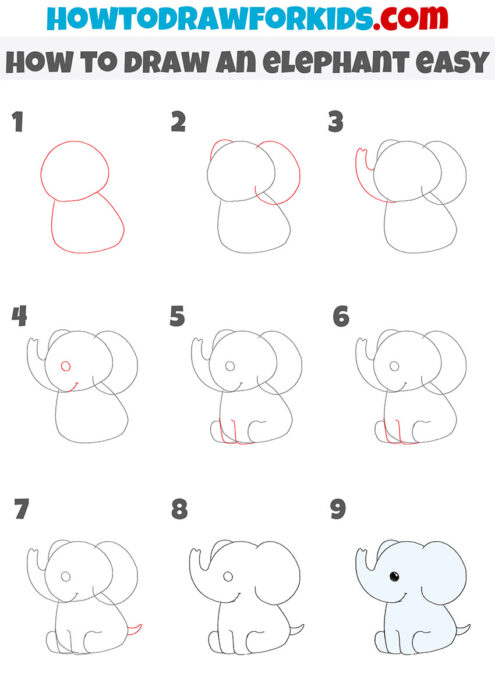 HOWTODRAWFORKIDS.com

HOW TO DRAW AN ELEPHANT EASY

1

2

3

4

5

6

7

8

9