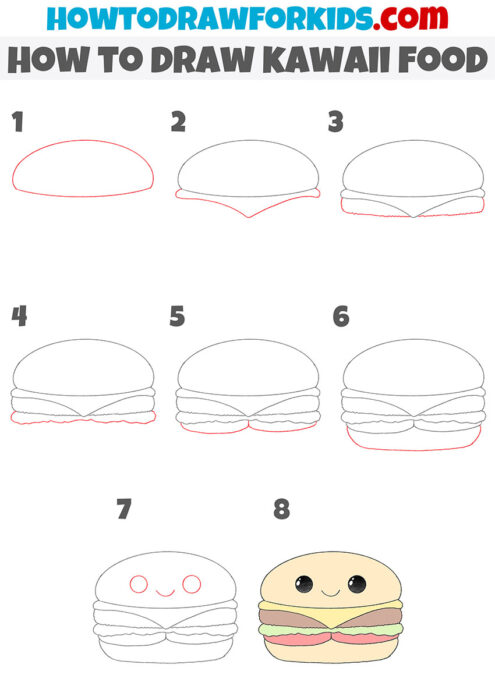 HOWTODRAWFORKIDS.com

HOW TO DRAW KAWAII FOOD

1

2

3

4

5

6

7

8