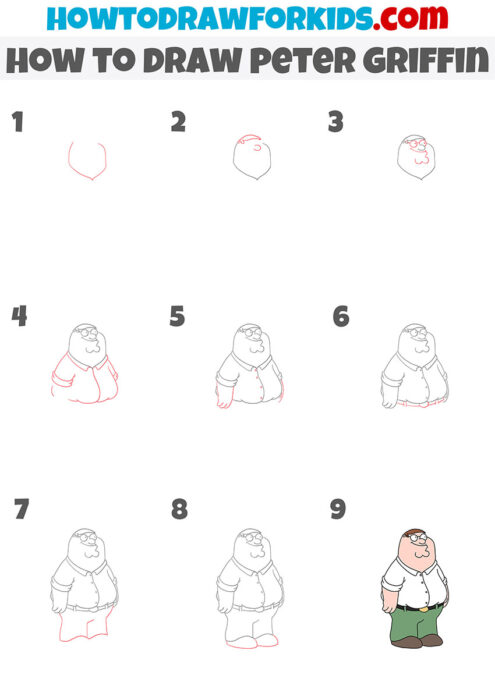 HOWTODRAWFORKIDS.com

HOW TO DRAW PETER GRIFFIN

1

2

3

4

5

6

7

8

9