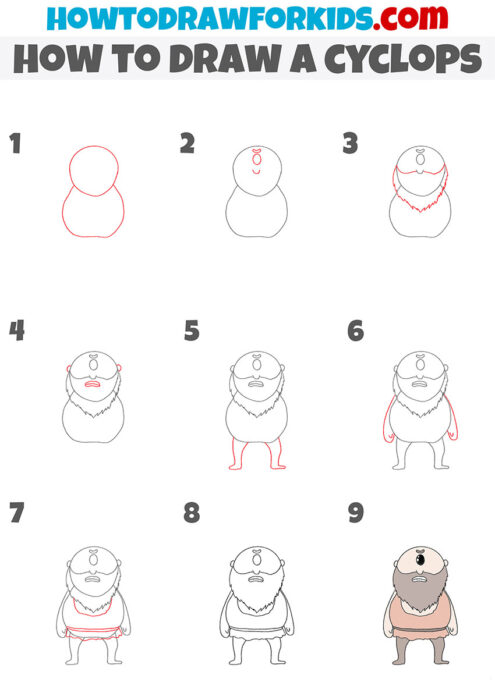 HOWTODRAWFORKIDS.com
HOW TO DRAW A CYCLOPS

1

2

3

4

5

6

7

8

9