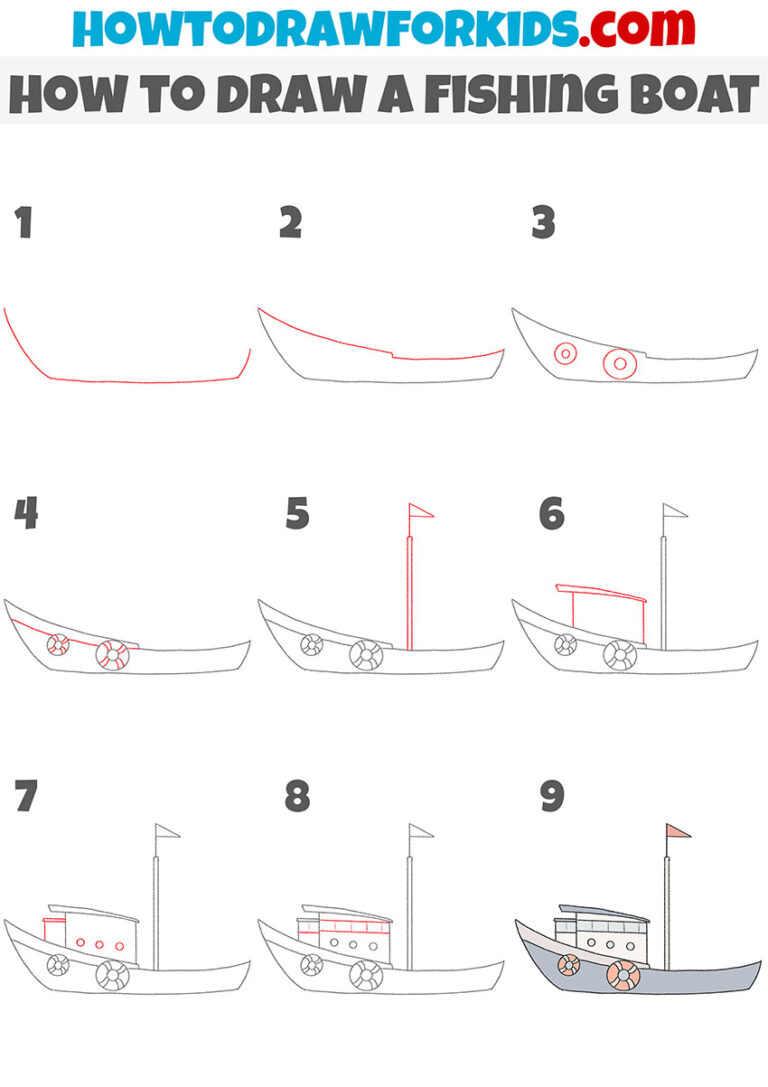 HOWTODRAWFORKIDS.com
HOW TO DRAW A FISHING BOAT

1

2

3

4

5

6

7

8

9