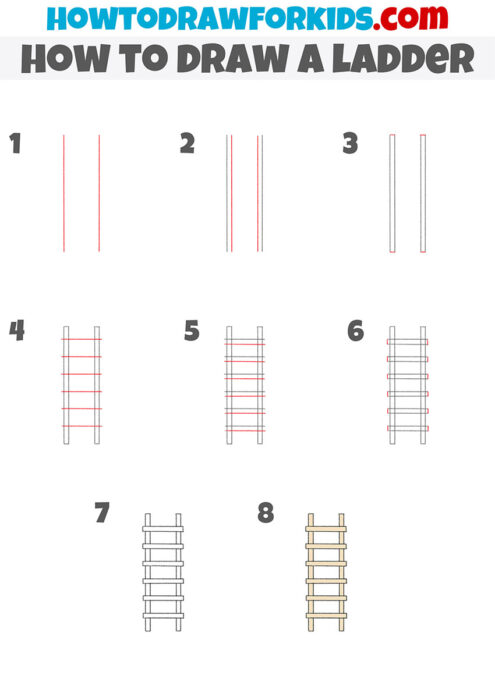 HOWTODRAWFORKIDS.com
HOW TO DRAW A LADDER

1

2

3

4

5

6

7

8