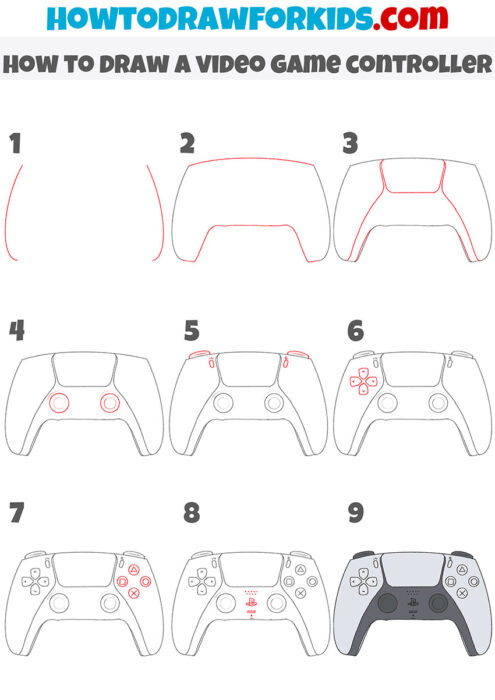 HOWTODRAWFORKIDS.com

HOW TO DRAW A VIDEO GAME CONTROLLER

1

2

3

4

5

6

7

8

9