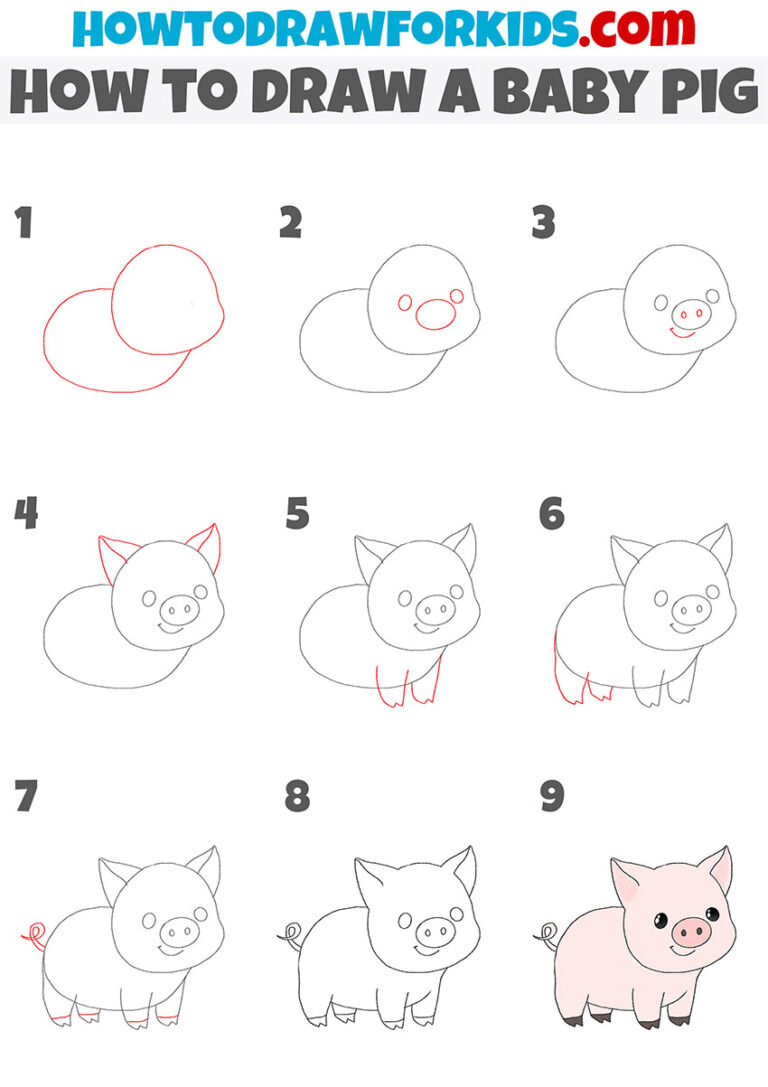 HOWTODRAWFORKIDS.com
HOW TO DRAW A BABY PIG

1

2

3

4

5

6

7

8

9