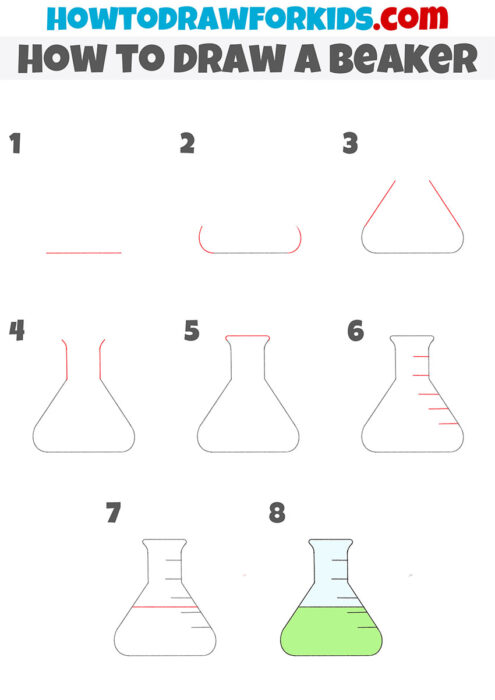 HOWTODRAWFORKIDS.com
HOW TO DRAW A BEAKER

1

2

3

4

5

6

7

8