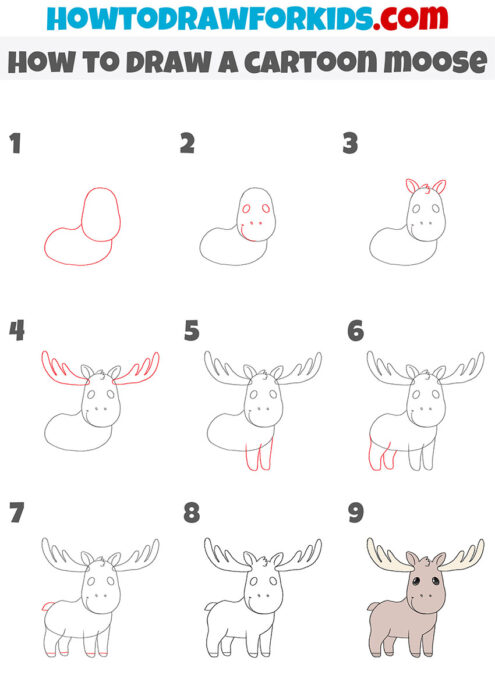 HOWTODRAWFORKIDS.com

HOW TO DRAW A CARTOON MOOSE

1

2

3

4

5

6

7

8

9