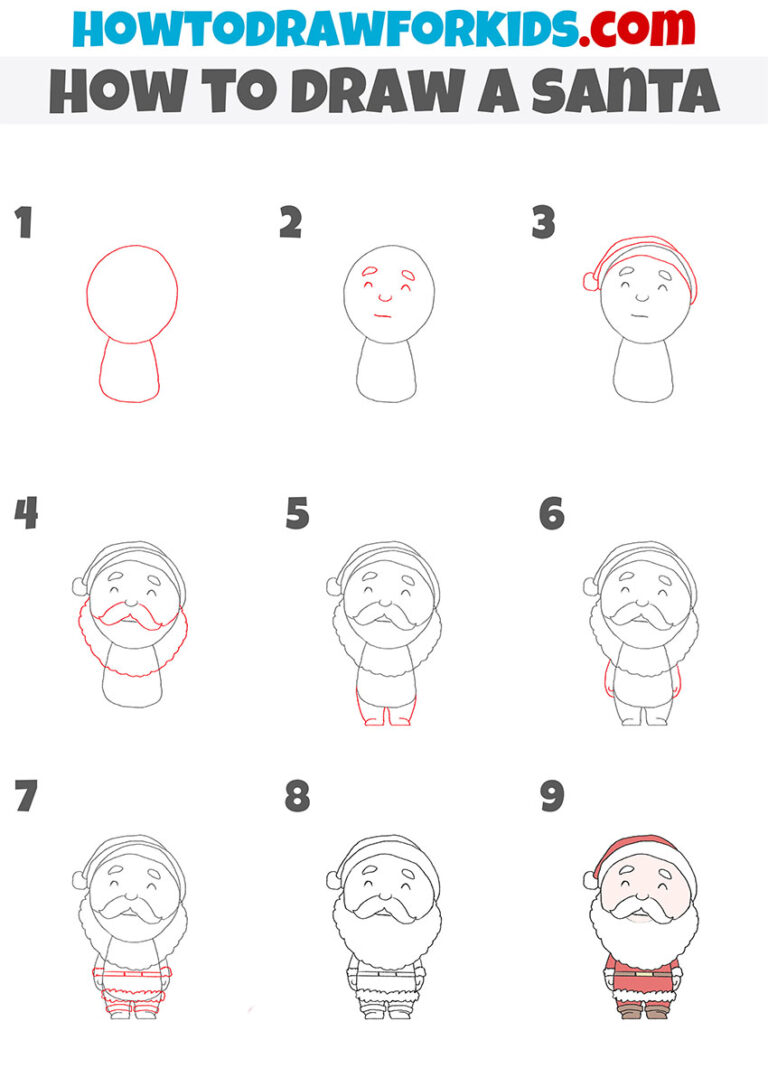 HOWTODRAWFORKIDS.com
HOW TO DRAW A SANTA

1

2

3

4

5

6

7

8

9