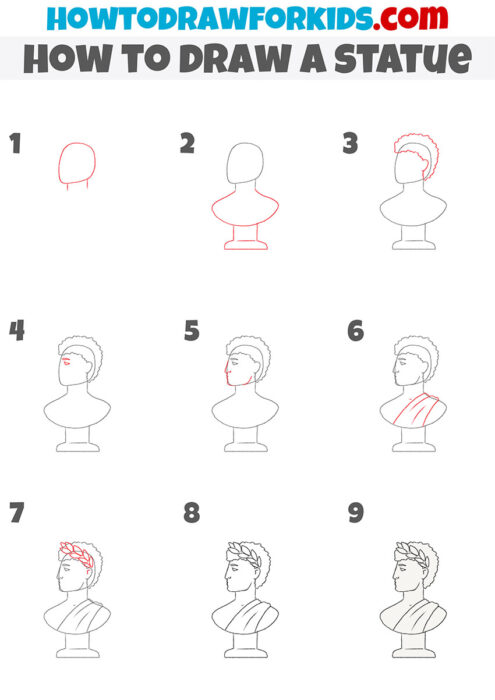 HOWTODRAWFORKIDS.com
HOW TO DRAW A STATUE

1

2

3

4

5

6

7

8

9