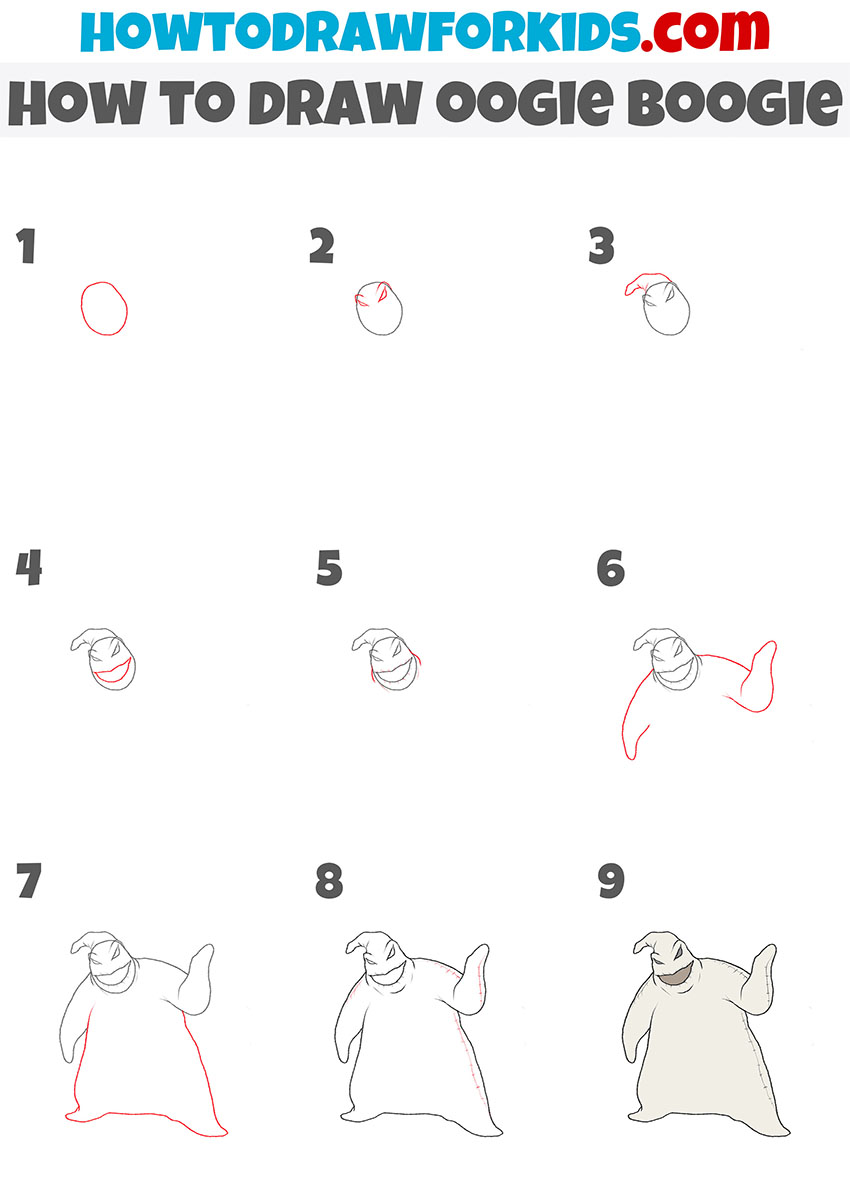 HOWTODRAWFORKIDS.com
HOW TO DRAW OOGIE BOOGIE

1

2

3

4

5

6

7

8

9