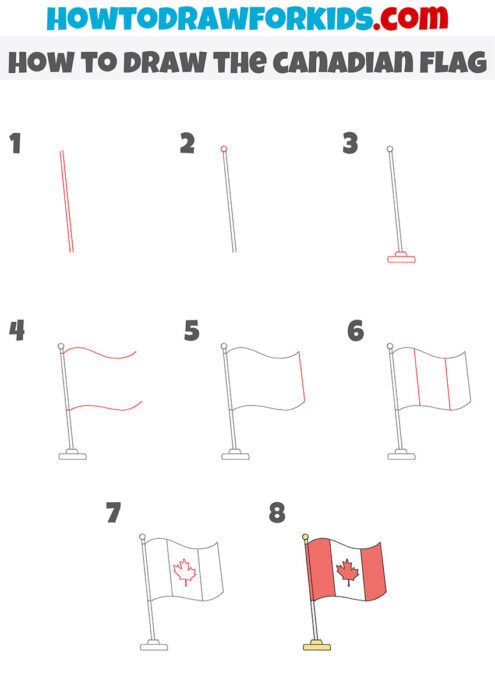 HOWTODRAWFORKIDS.com

HOW TO DRAW THE CANADIAN FLAG

1

2

3

4

5

6

7

8