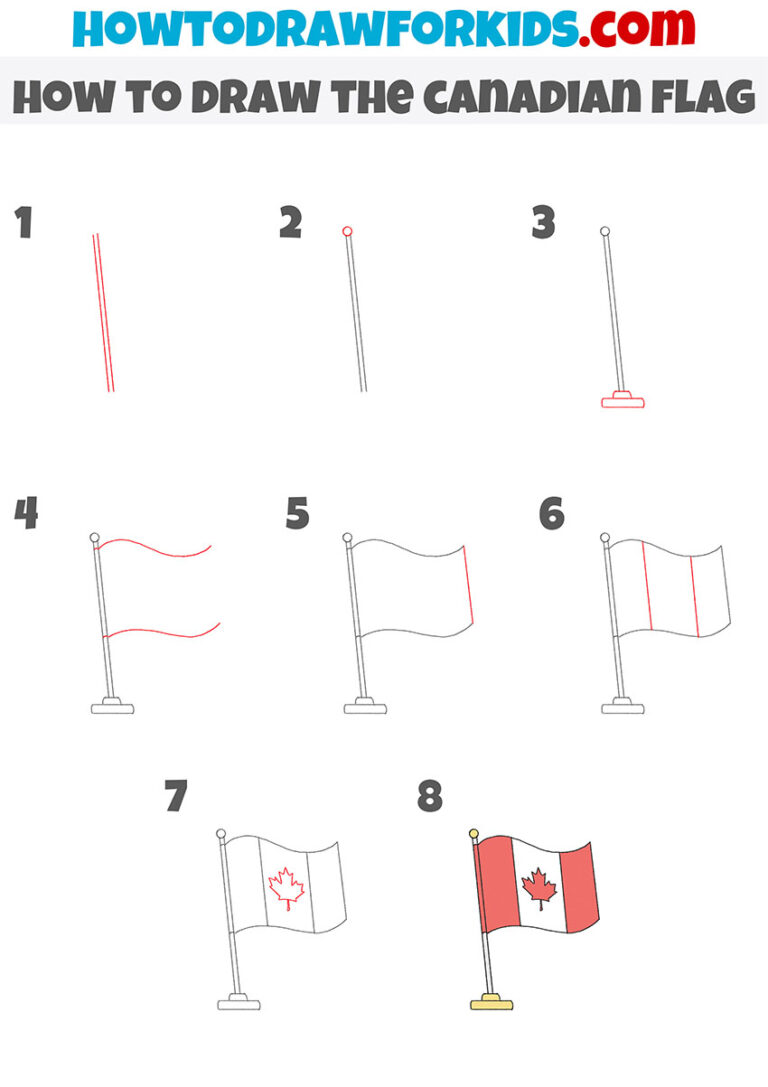 HOWTODRAWFORKIDS.com

HOW TO DRAW THE CANADIAN FLAG

1

2

3

4

5

6

7

8