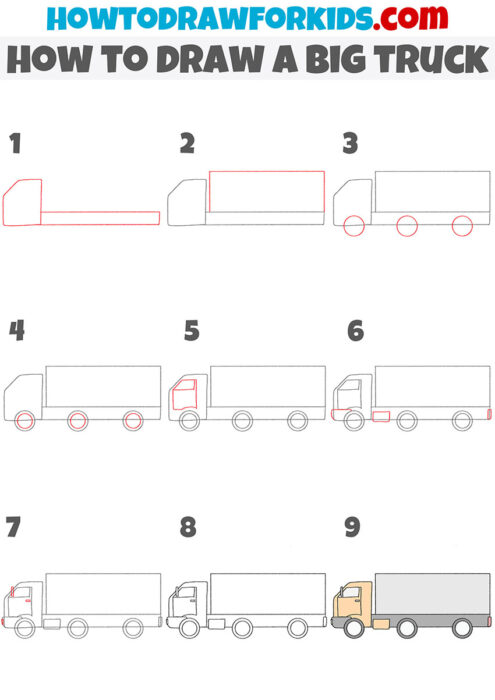 HOWTODRAWFORKIDS.com

HOW TO DRAW A BIG TRUCK

1

2

3

4

5

6

7

8

9