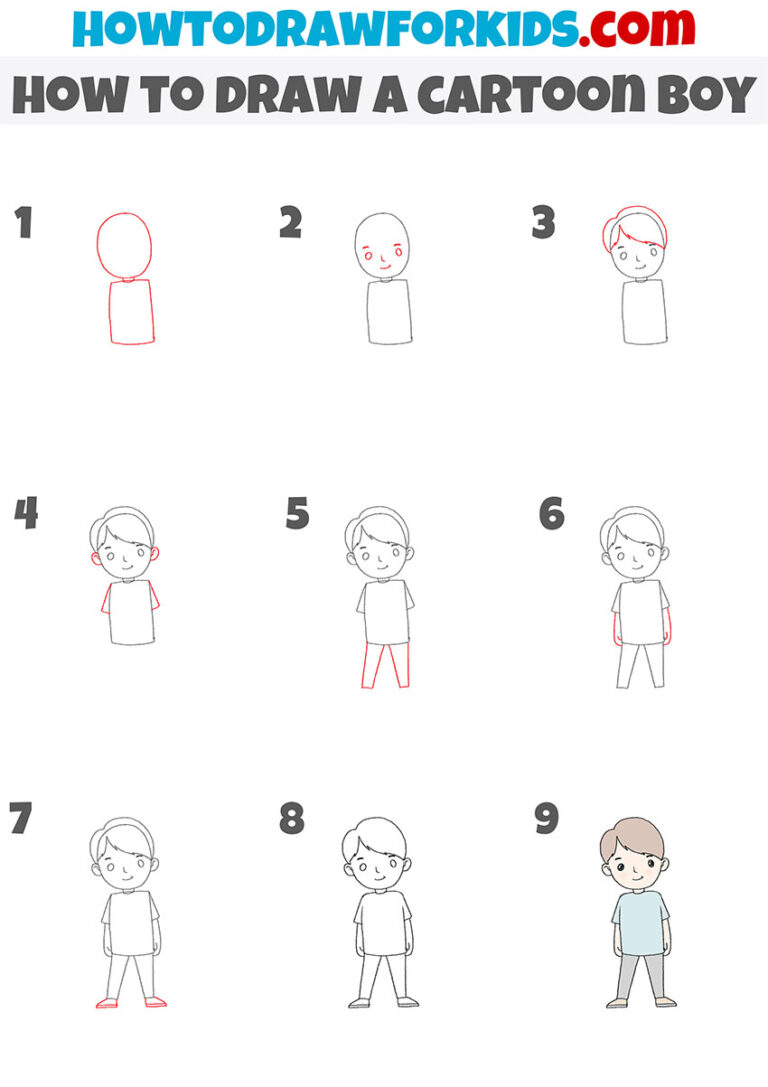 HOWTODRAWFORKIDS.com

HOW TO DRAW A CARTOON BOY

1

2

3

4

5

6

7

8

9