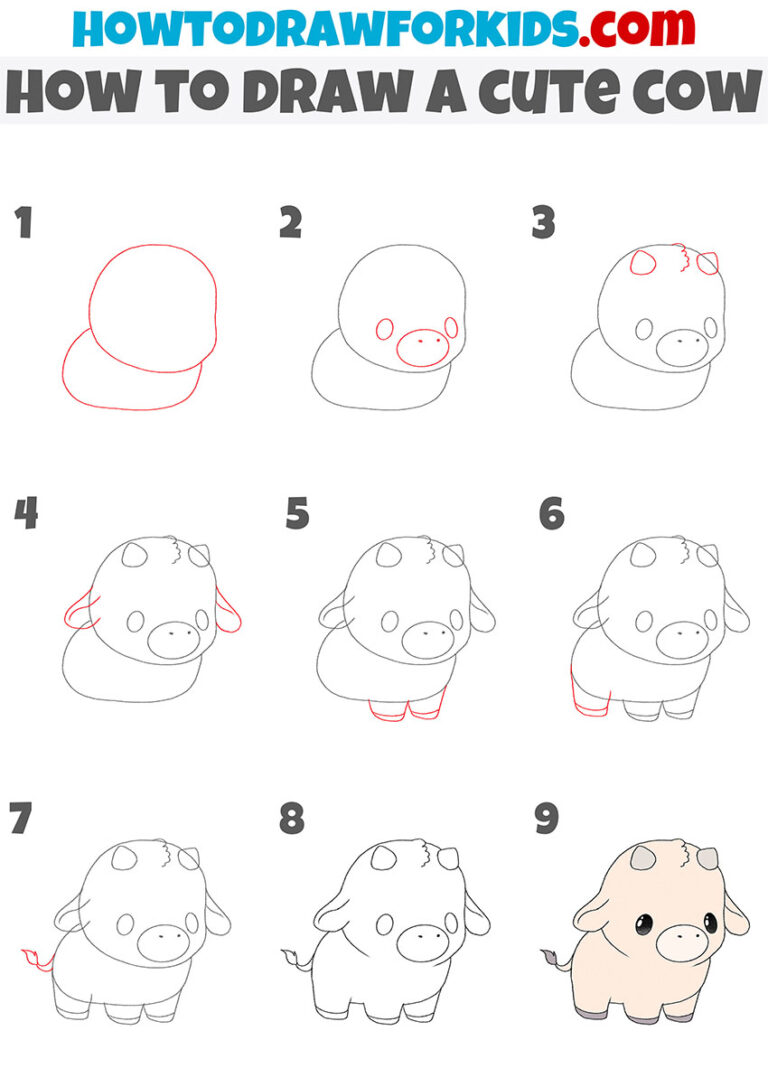 HOWTODRAWFORKIDS.com

HOW TO DRAW A CUTE COW

1

2

3

4

5

6

7

8

9