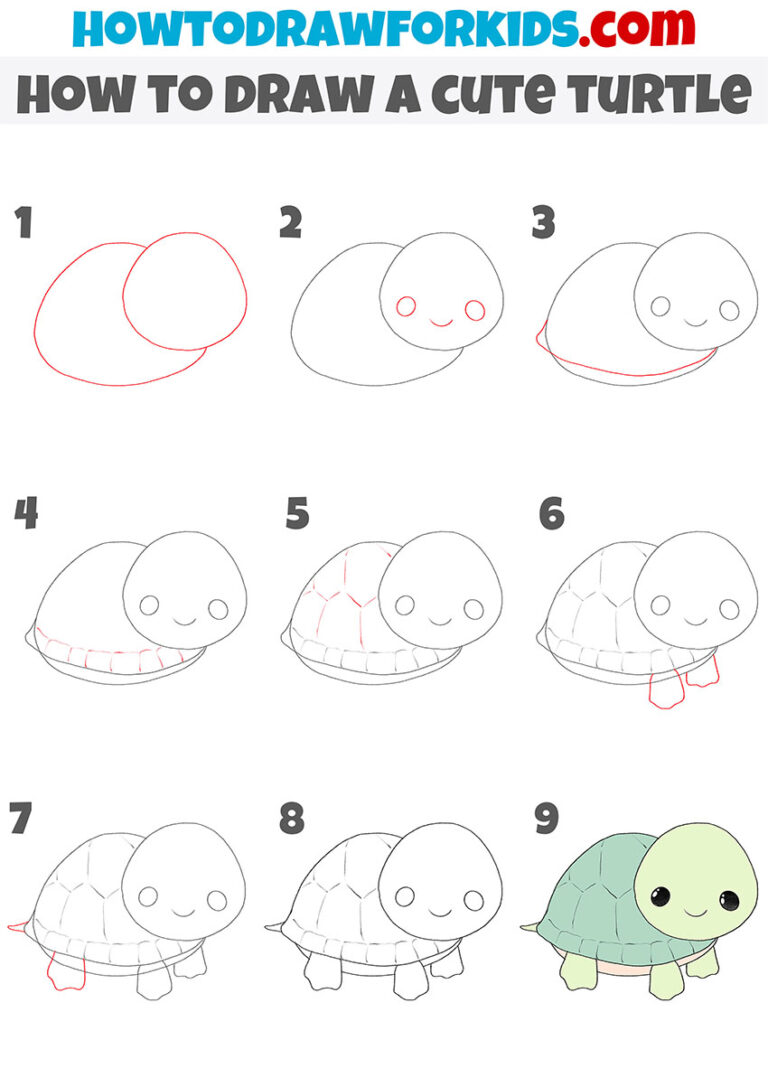 HOWTODRAWFORKIDS.com
HOW TO DRAW A CUTE TURTLE

1

2

3

4

5

6

7

8

9