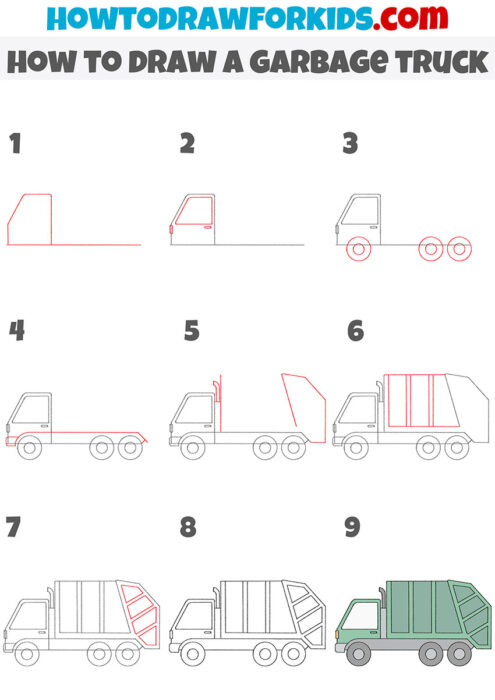 HOWTODRAWFORKIDS.com
HOW TO DRAW A GARBAGE TRUCK

1

2

3

4

5

6

7

8

9