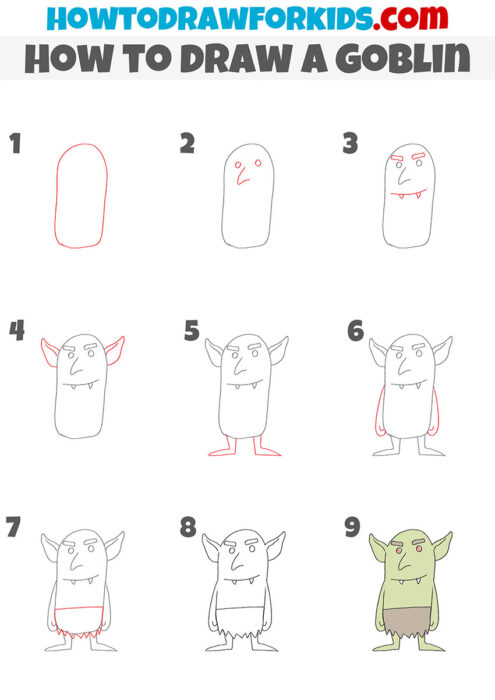 HOWTODRAWFORKIDS.com
HOW TO DRAW A GOBLIN

1
2
3
4
5
6
7
8
9