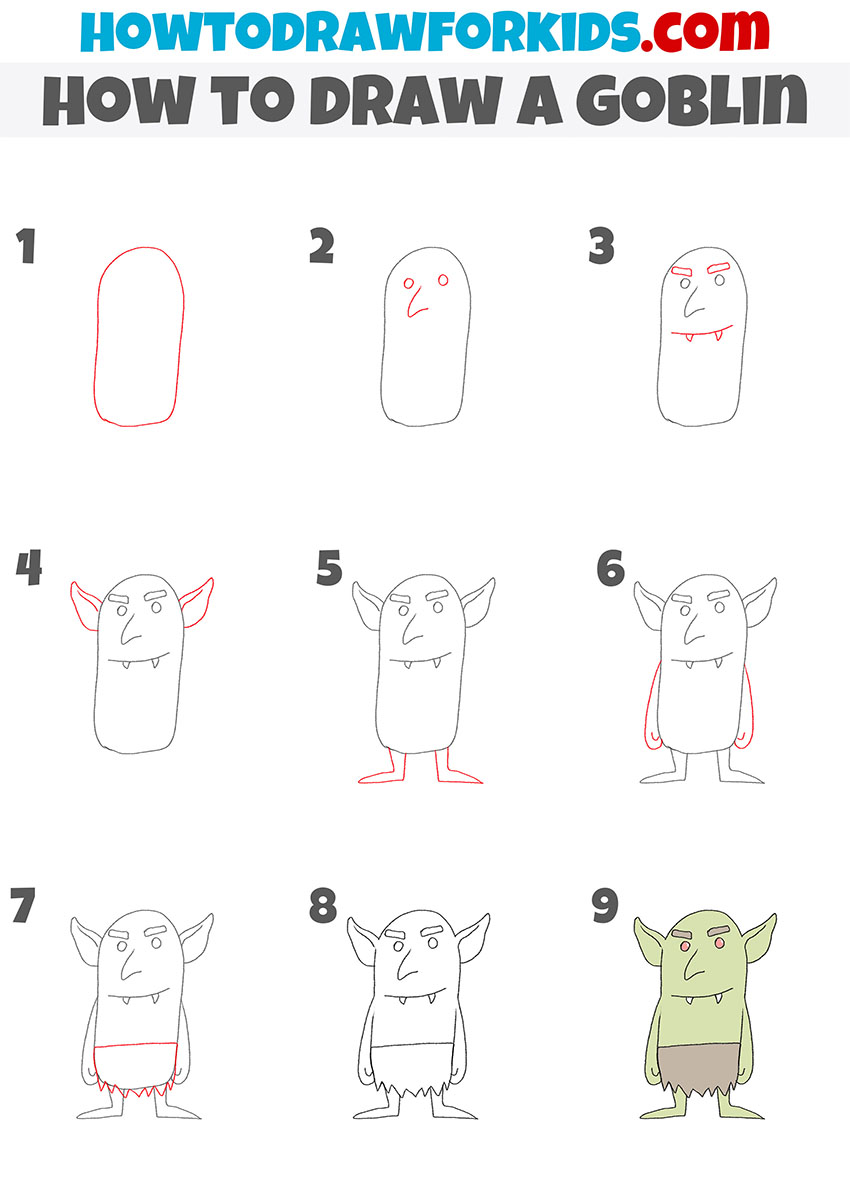 HOWTODRAWFORKIDS.com
HOW TO DRAW A GOBLIN

1

2

3

4

5

6

7

8

9