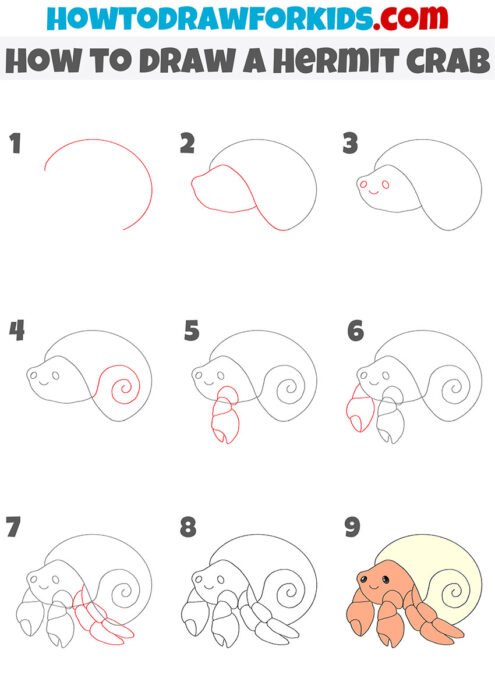 HOWTODRAWFORKIDS.com
HOW TO DRAW A HERMIT CRAB

1

2

3

4

5

6

7

8

9