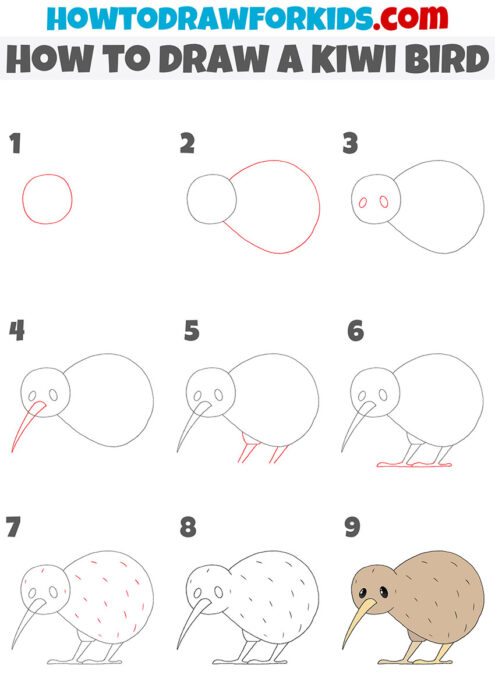 HOWTODRAWFORKIDS.com
HOW TO DRAW A KIWI BIRD

1

2

3

4

5

6

7

8

9