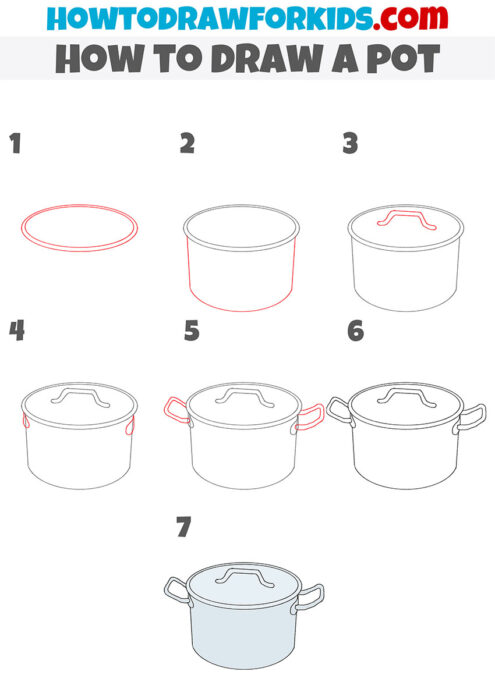 HOWTODRAWFORKIDS.com
HOW TO DRAW A POT

1

2

3

4

5

6

7