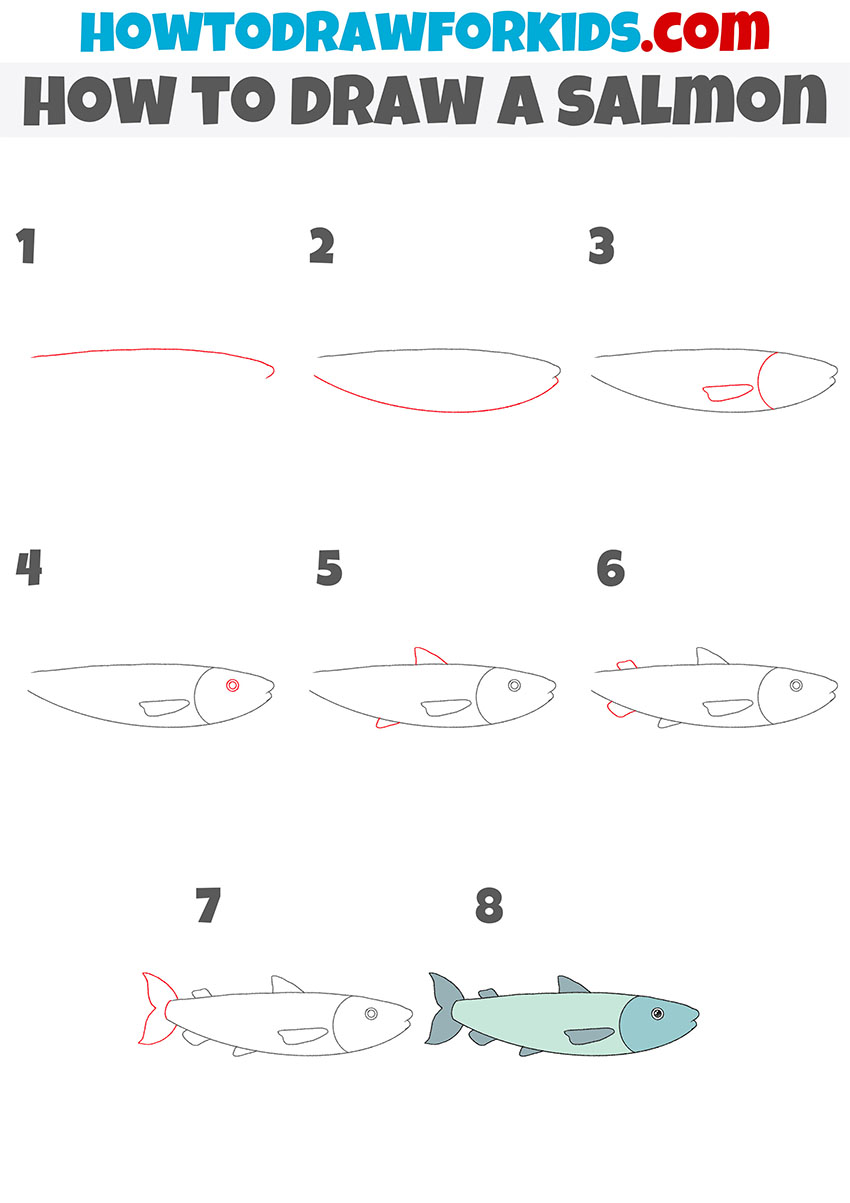 HOWTODRAWFORKIDS.com

HOW TO DRAW A SALMON

1

2

3

4

5

6

7

8