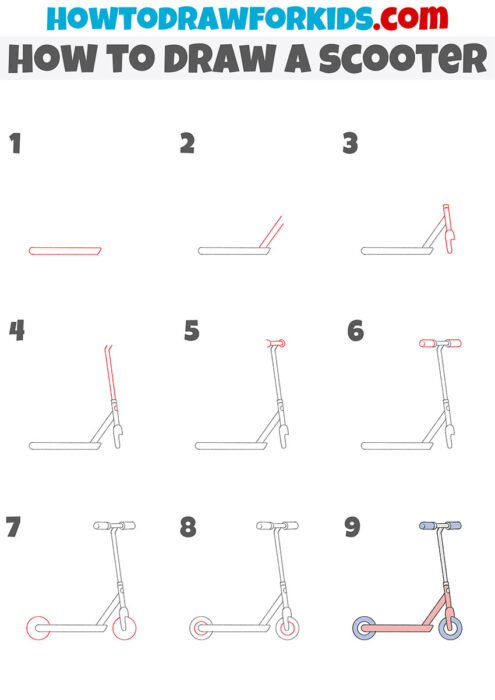 HOWTODRAWFORKIDS.com
HOW TO DRAW A SCOOTER

1

2

3

4

5

6

7

8

9