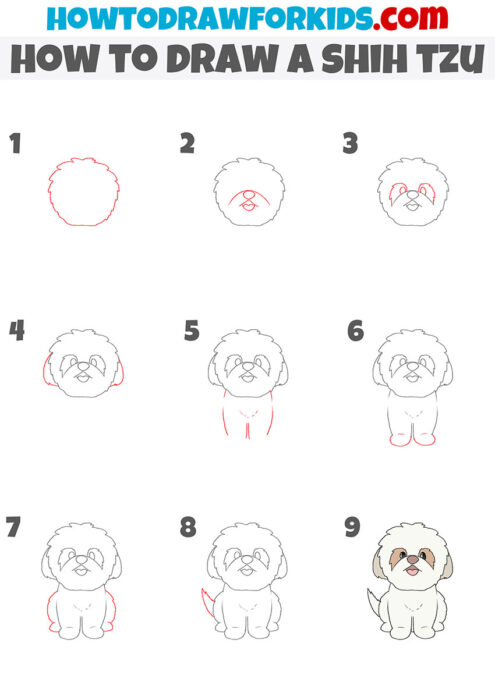 HOWTODRAWFORKIDS.com
HOW TO DRAW A SHIH TZU

1

2

3

4

5

6

7

8

9