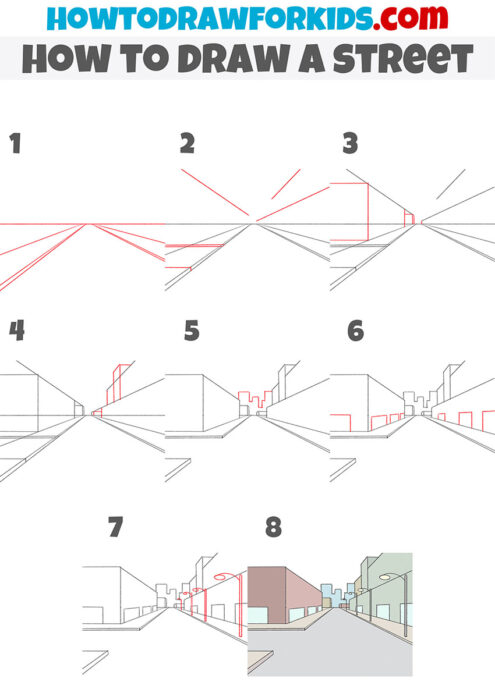 HOWTODRAWFORKIDS.com
HOW TO DRAW A STREET

1

2

3

4

5

6

7

8