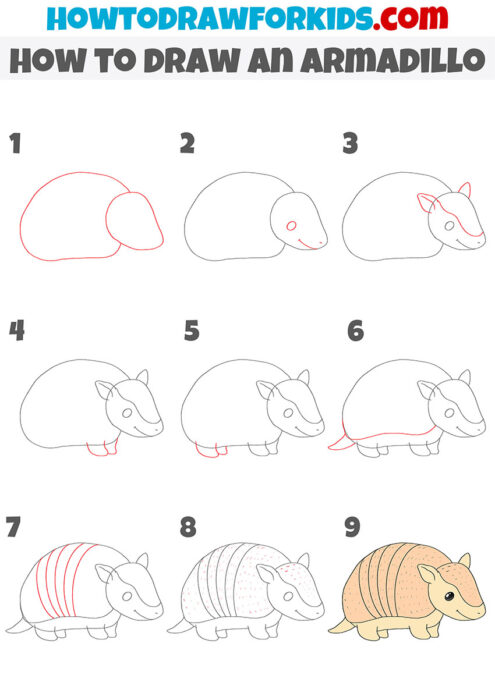 HOWTODRAWFORKIDS.com

HOW TO DRAW AN ARMADILLO

1

2

3

4

5

6

7

8

9